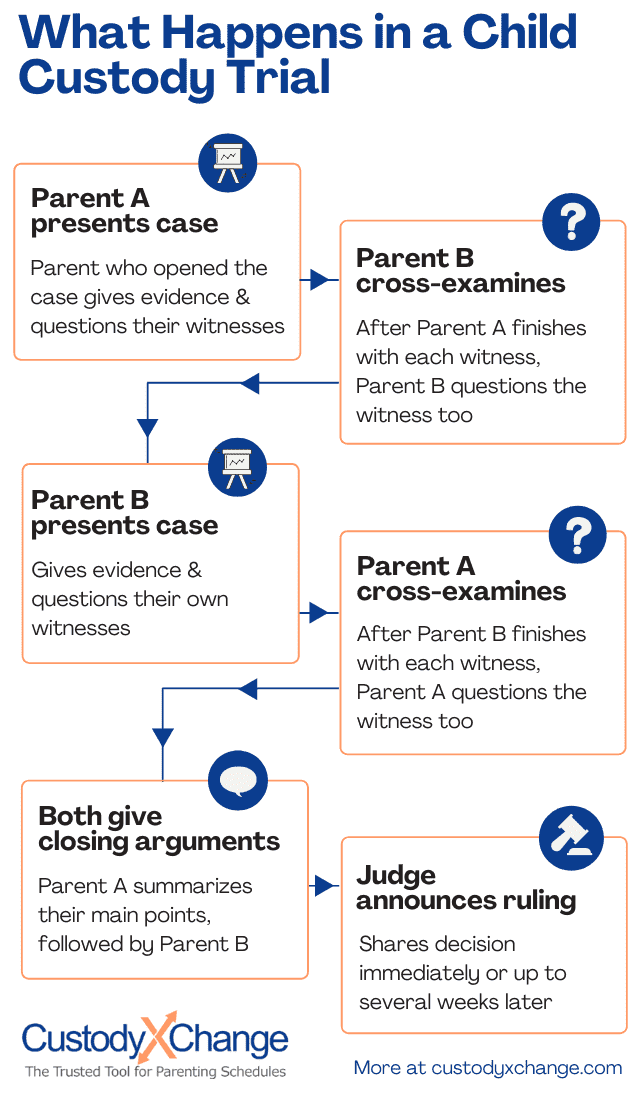 What Happens in a Child Custody Trial

Parent A presents case

Parent who opened the case gives evidence & questions their witnesses

Parent B cross-examines

After Parent A finishes with each witness, Parent B questions the witness too

Parent B presents case

Gives evidence & questions their own witnesses

Parent A cross-examines

After Parent B finishes with each witness, Parent A questions the witness too

Both give closing arguments

Parent A summarizes their main points, followed by Parent B

Judge announces ruling

Shares decision immediately or up to several weeks later

CustodyXChange
The Trusted Tool for Parenting Schedules

More at custodyxchange.com